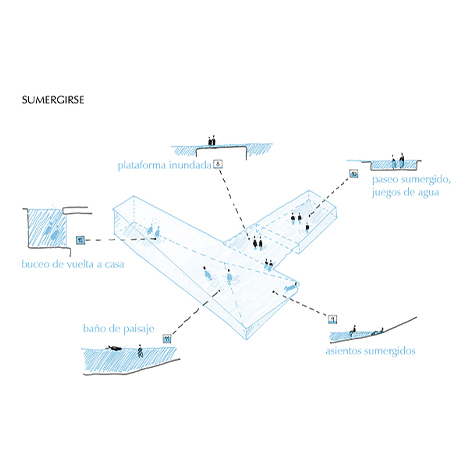 SUMERGIRSE

plataforma inundada

paseo sumergido, juegos de agua

buceo de vuelta a casa

baño de paisaje

asientos sumergidos