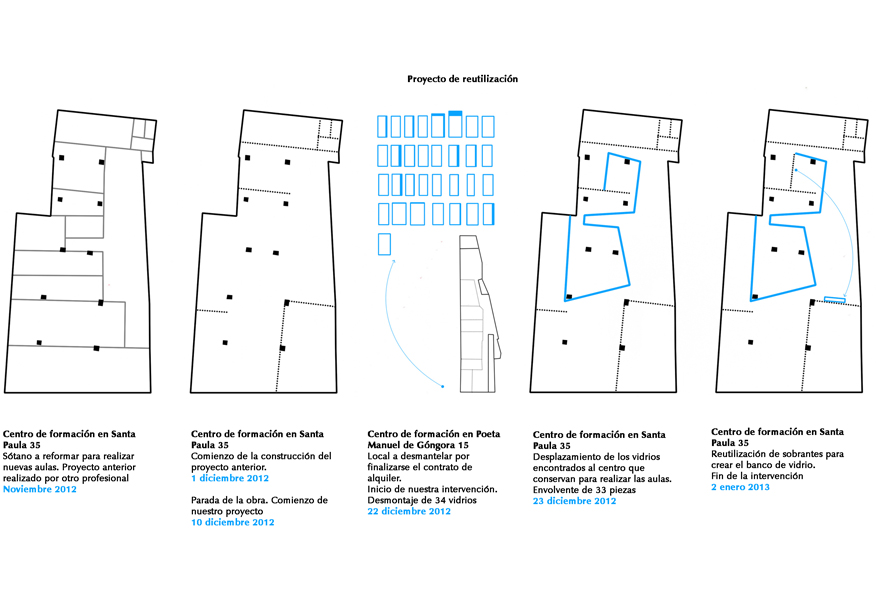 Proyecto de reutilización

Centro de formación en Santa Paula 35
Sótano a reformar para realizar nuevas aulas. Proyecto anterior realizado por otro profesional
Noviembre 2012

Centro de formación en Santa Paula 35
Comienzo de la construcción del proyecto anterior.
1 diciembre 2012

Parada de la obra. Comienzo de nuestro proyecto
10 diciembre 2012

Centro de formación en Poeta Manuel de Góngora 15
Local a desmantelar por finalizarse el contrato de alquiler.
Inicio de nuestra intervención.
Desmontaje de 34 vidrios
22 diciembre 2012

Centro de formación en Santa Paula 35
Desplazamiento de los vidrios encontrados al centro que conservan para realizar las aulas.
Envolvente de 33 piezas
23 diciembre 2012

Centro de formación en Santa Paula 35
Reutilización de sobrantes para crear el banco de vidrio.
Fin de la intervención
2 enero 2013