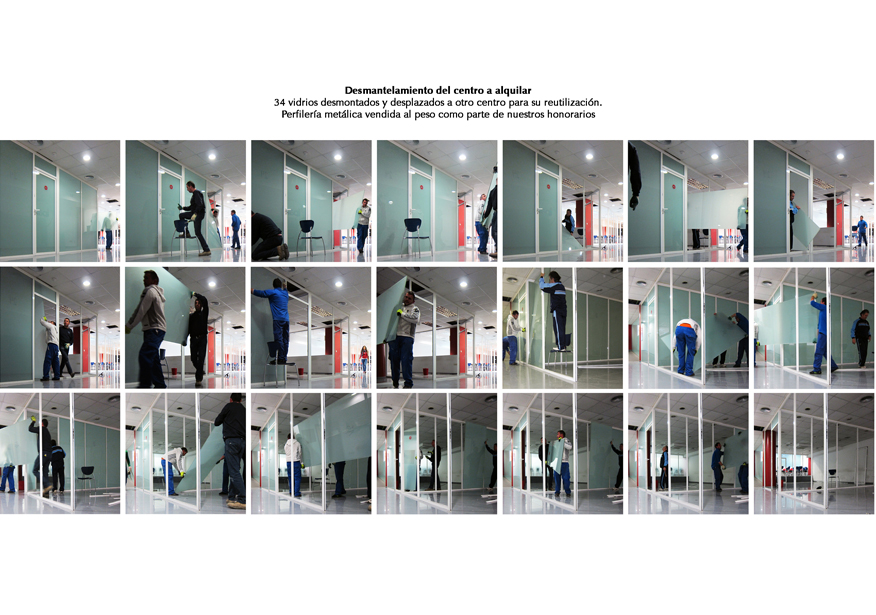 Desmantelamiento del centro a alquilar
34 vidrios desmontados y desplazados a otro centro para su reutilización.
Perfilería metálica vendida al peso como parte de nuestros honorarios