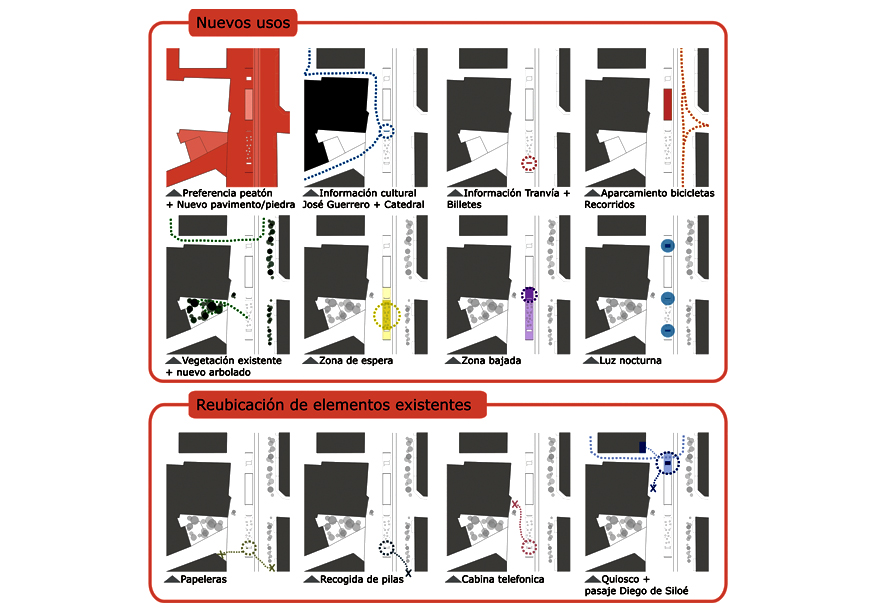 Nuevos usos

Preferencia peatón + Nuevo pavimento/piedra

Información cultural José Guerrero + Catedral

Información Tranvía + Billetes

Aparcamiento bicicletas Recorridos

Vegetación existente + nuevo arbolado

Zona de espera

Zona bajada

Luz nocturna

Reubicación de elementos existentes

Papeleras

Recogida de pilas

Cabina telefonica

Quiosco + pasaje Diego de Siloé