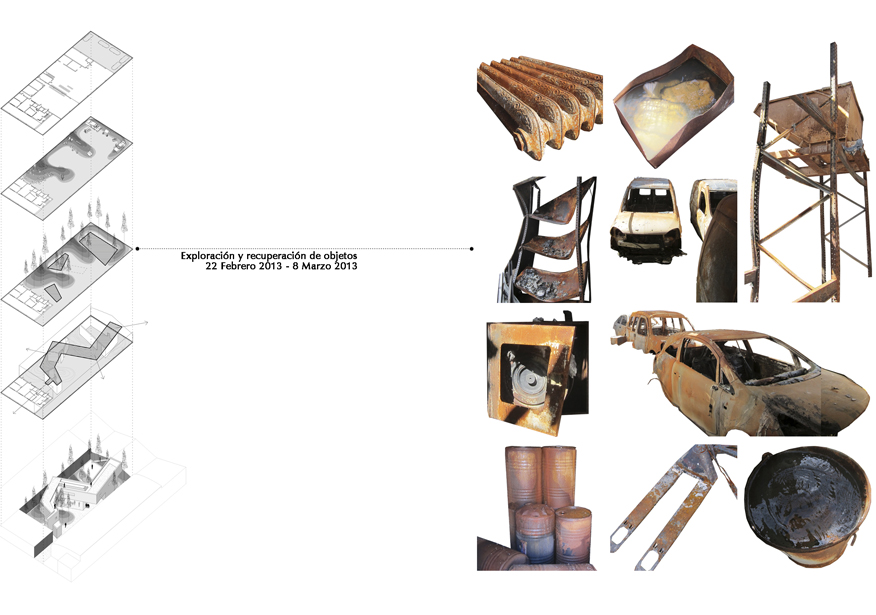 Exploración y recuperación de objetos
22 Febrero 2013 - 8 Marzo 2013