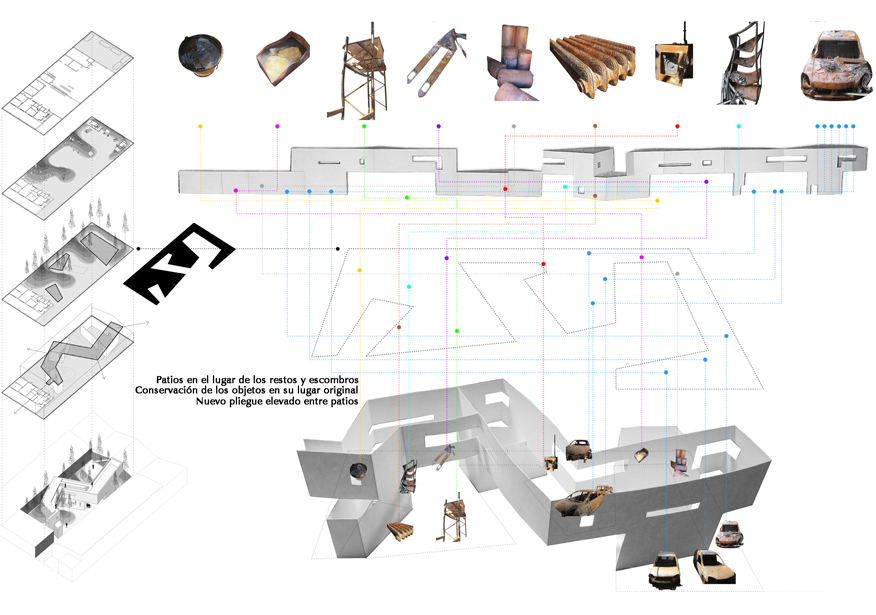 Patios en el lugar de los restos y escombros
Conservación de los objetos en su lugar original
Nuevo pliegue elevado entre patios