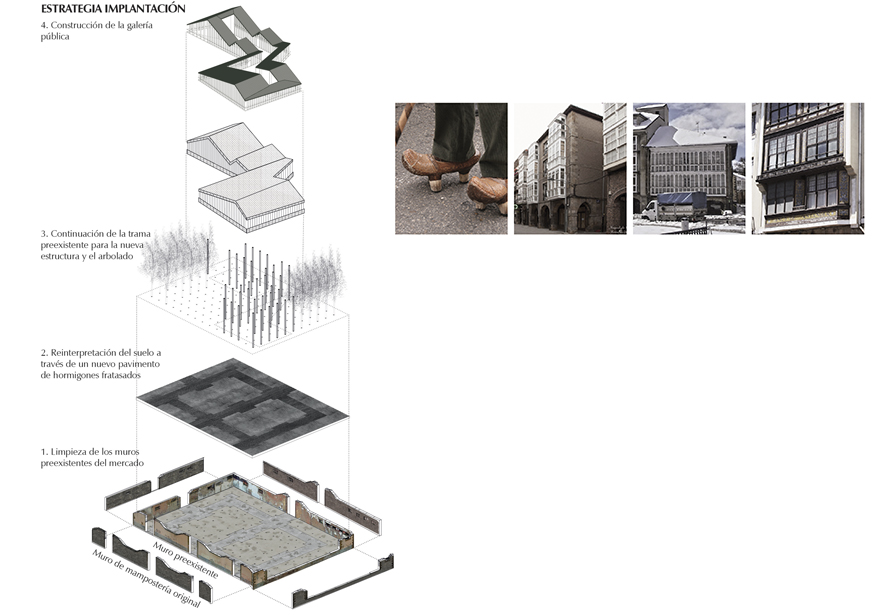 ESTRATEGIA IMPLANTACIÓN

4. Construcción de la galería pública

3. Continuación de la trama preexistente para la nueva estructura y el arbolado

2. Reinterpretación del suelo a través de un nuevo pavimento de hormigones fratasados

1. Limpieza de los muros preexistentes del mercado

Muro preexistente

Muro de mampostería original