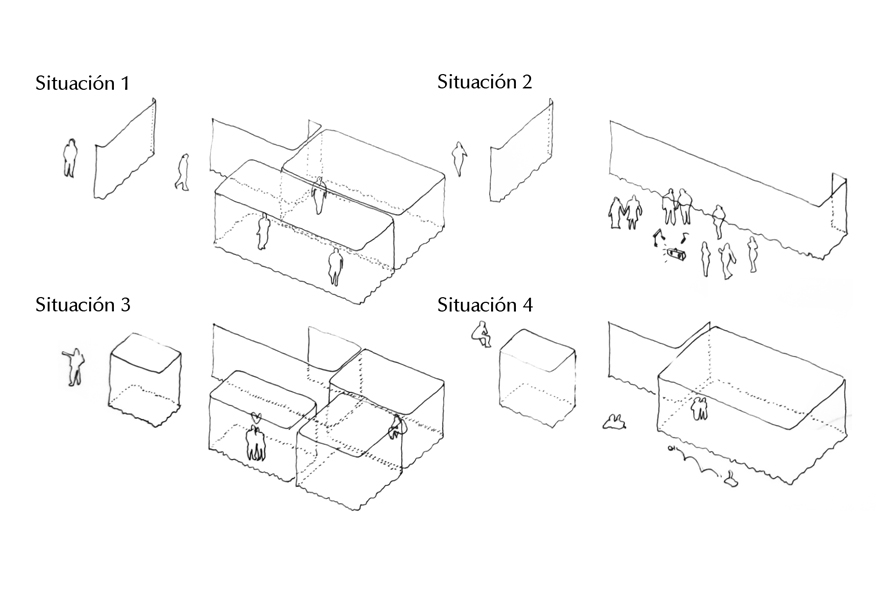 Situación 1

Situación 2

Situación 3

Situación 4