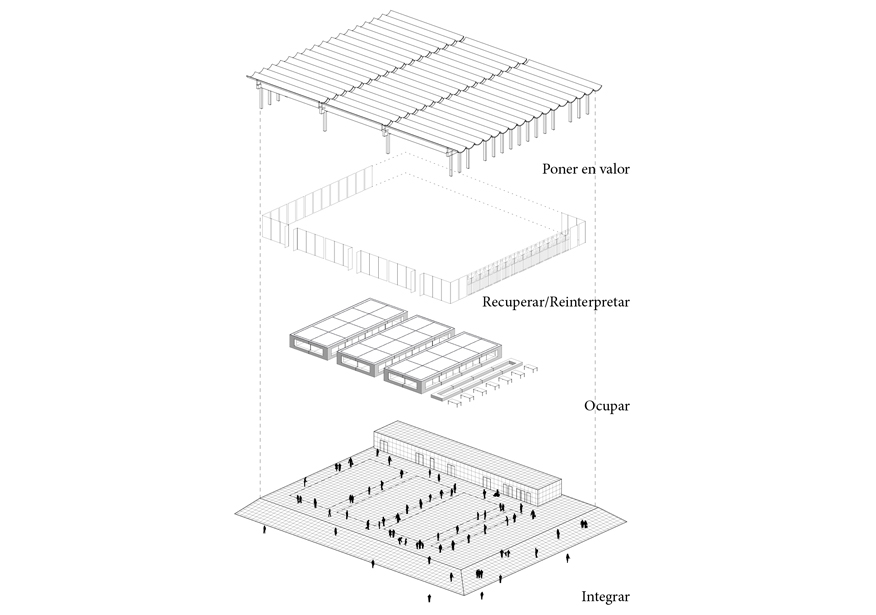 Poner en valor

Recuperar/Reinterpretar

Ocupar

Integrar